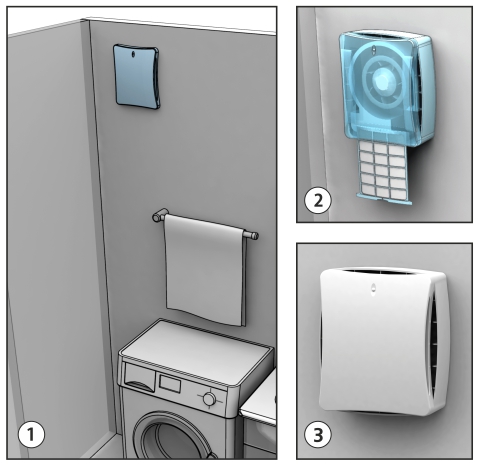 1

2

3